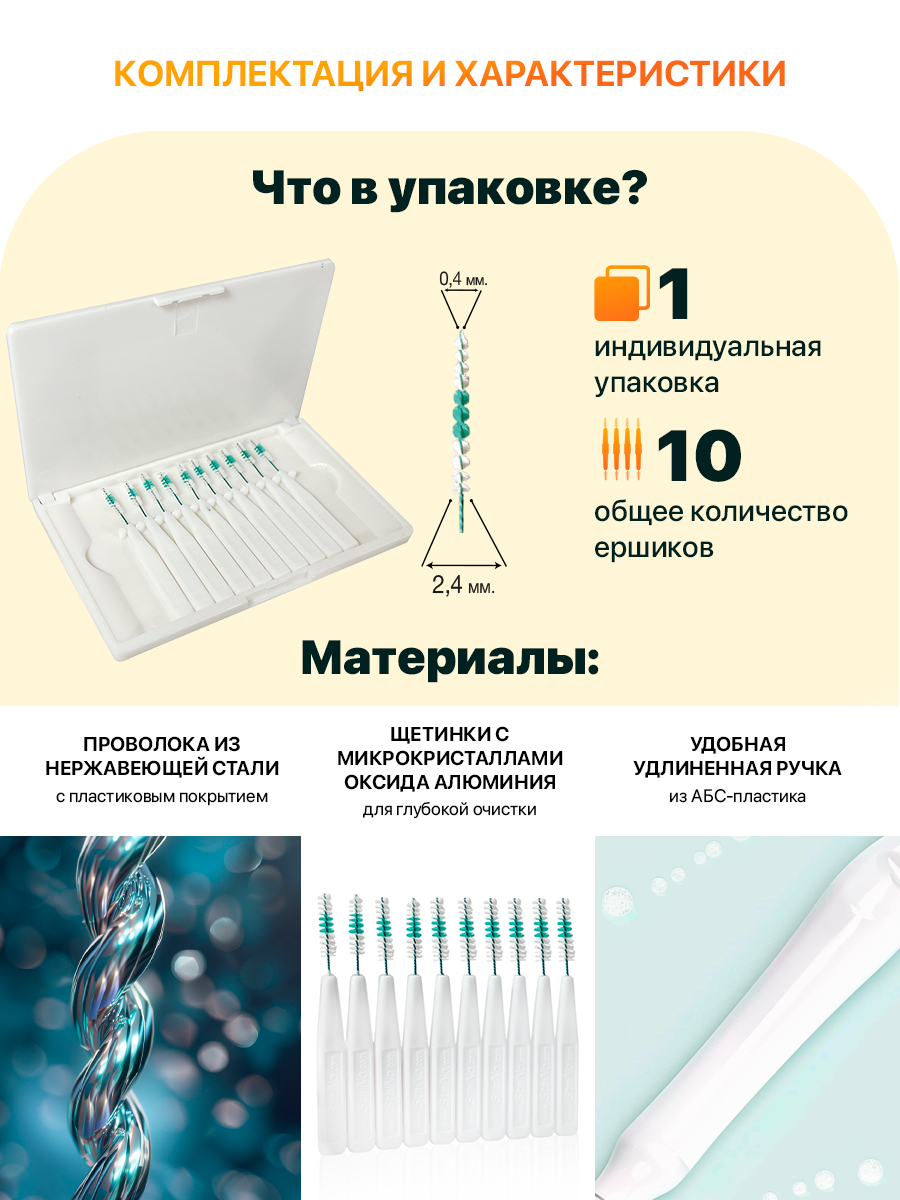 КОМПЛЕКТАЦИЯ И ХАРАКТЕРИСТИКИ

Что в упаковке?

0,4 мм.

2,4 мм.

1
индивидуальная упаковка

10
общее количество ершиков

Материалы:

ПРОВОЛОКА ИЗ НЕРЖАВЕЮЩЕЙ СТАЛИ
с пластиковым покрытием

ЩЕТИНКИ С МИКРОКРИСТАЛЛАМИ ОКСИДА АЛЮМИНИЯ
для глубокой очистки

УДОБНАЯ УДЛИНЕННАЯ РУЧКА
из АБС-пластика